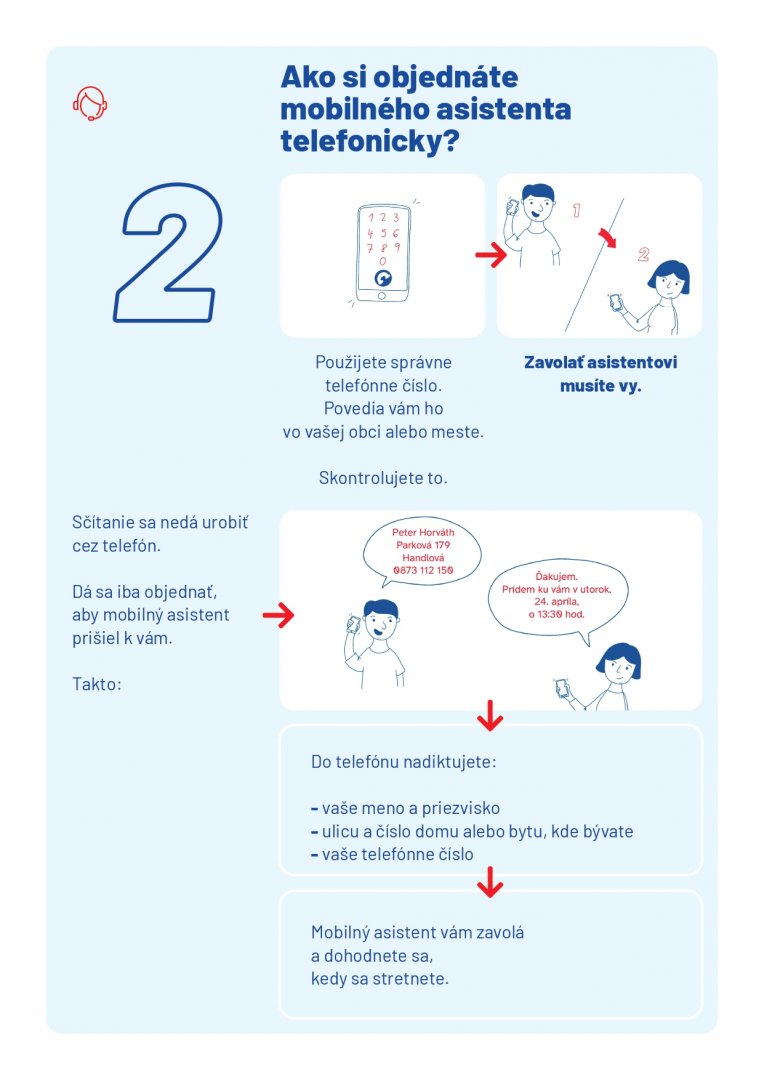 Ako si objednáte mobilného asistenta telefonicky?

2

1 2 3
4 5 6
7 8 9
0

1

2

Použijete správne telefónne číslo. Povedia vám ho vo vašej obci alebo meste.

Skontrolujete to.

Zavolať asistentovi musíte vy.

Sčítanie sa nedá urobiť cez telefón.

Dá sa iba objednať, aby mobilný asistent prišiel k vám.

Takto:

Peter Horváth
Parková 179
Handlová
0873 112 150

Ďakujem.
Prídem ku vám v utorok,
24. apríla,
o 13:30 hod.

Do telefónu nadiktujete:

- vaše meno a priezvisko
- ulicu a číslo domu alebo bytu, kde bývate
- vaše telefónne číslo

Mobilný asistent vám zavolá a dohodnete sa, kedy sa stretnete.